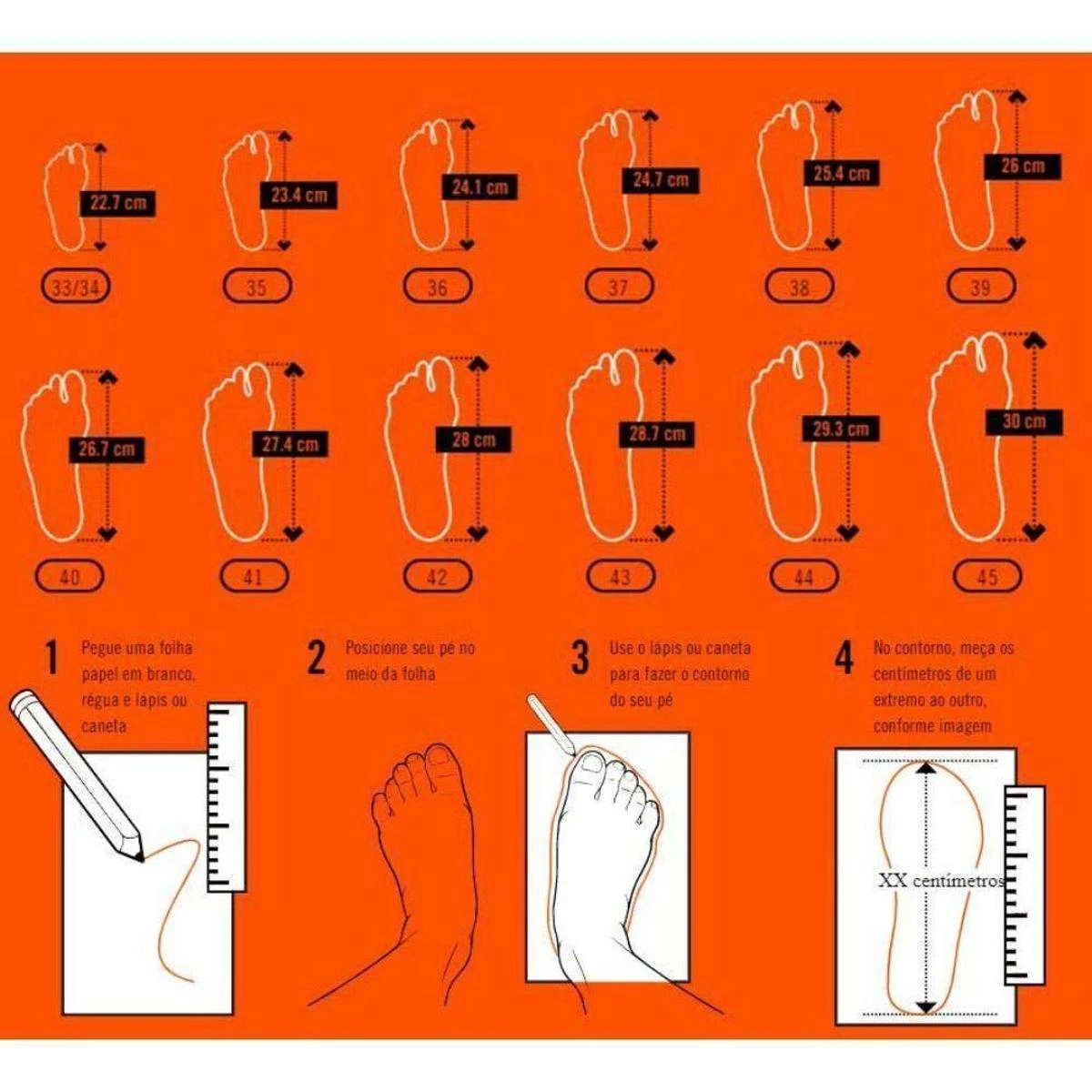 22.7 cm
33/34

23.4 cm
35

24.1 cm
36

24.7 cm
37

25.4 cm
38

26 cm
39

26.7 cm
40

27.4 cm
41

28 cm
42

28.7 cm
43

29.3 cm
44

30 cm
45

1 Pegue uma folha papel em branco, régua e lápis ou caneta

2 Posicione seu pé no meio da folha

3 Use o lápis ou caneta para fazer o contorno do seu pé

4 No contorno, meça os centímetros de um extremo ao outro, conforme imagem

XX centímetros